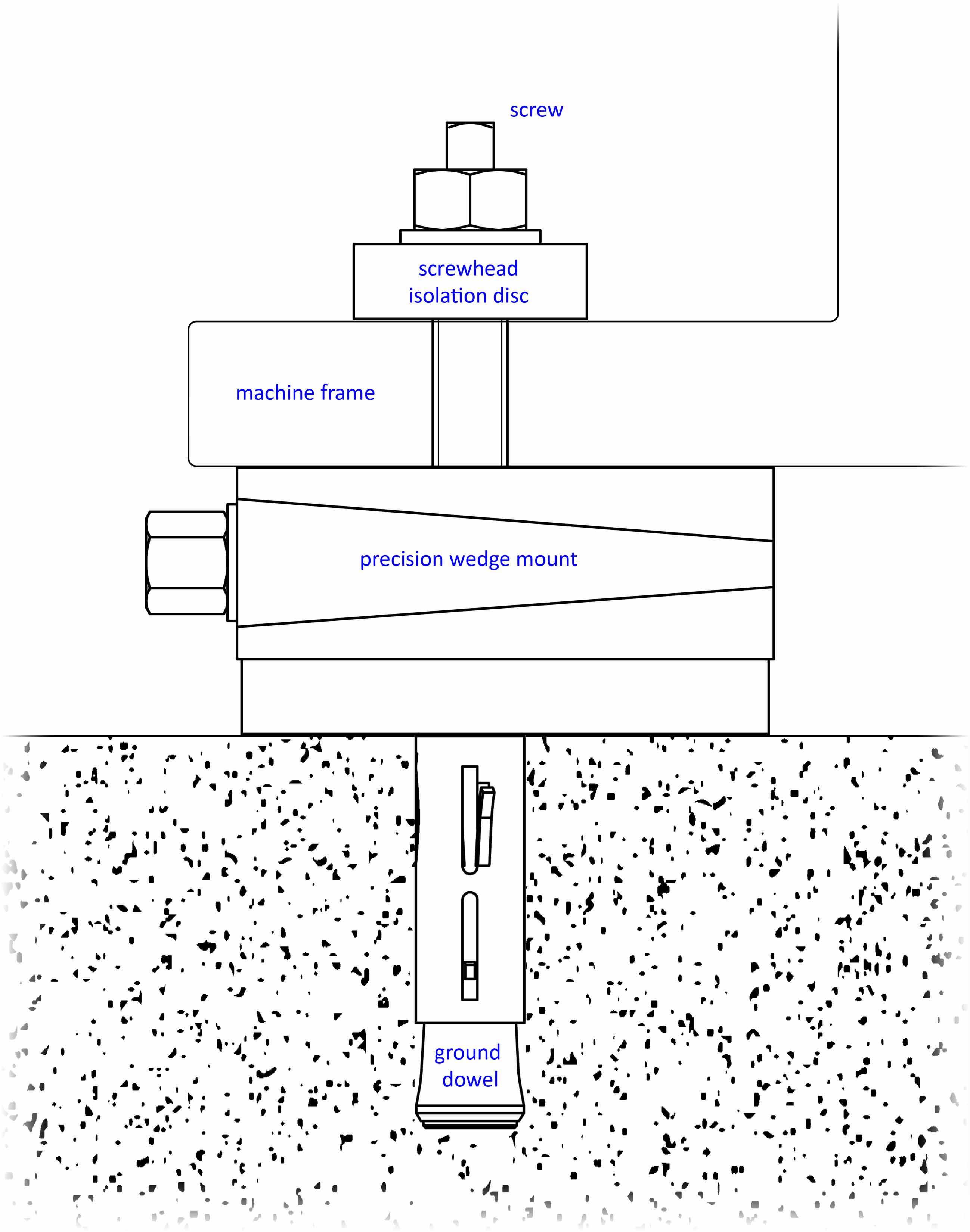 screw

screwhead isolation disc

machine frame

precision wedge mount

ground dowel