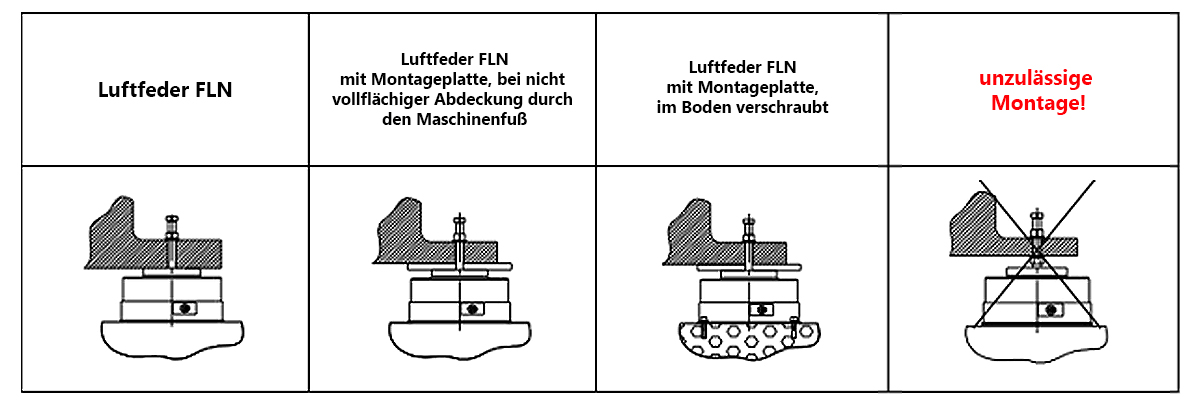 | Luftfeder FLN | Luftfeder FLN mit Montageplatte, bei nicht vollflächiger Abdeckung durch den Maschinenfuß | Luftfeder FLN mit Montageplatte, im Boden verschraubt | unzulässige Montage! |
|---|---|---|---|
| | | | |